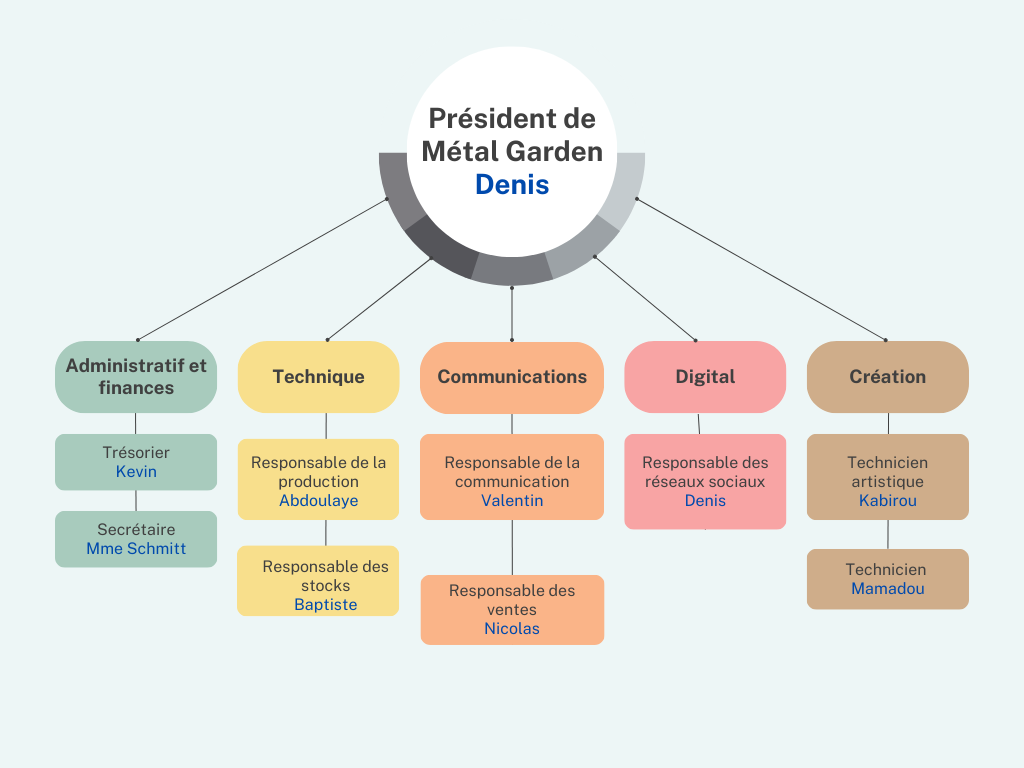 Président de Métal Garden
Denis

Administratif et finances

Trésorier
Kevin

Secrétaire
Mme Schmitt

Technique

Responsable de la production
Abdoulaye

Responsable des stocks
Baptiste

Communications

Responsable de la communication
Valentin

Responsable des ventes
Nicolas

Digital

Responsable des réseaux sociaux
Denis

Création

Technicien artistique
Kabirou

Technicien
Mamadou